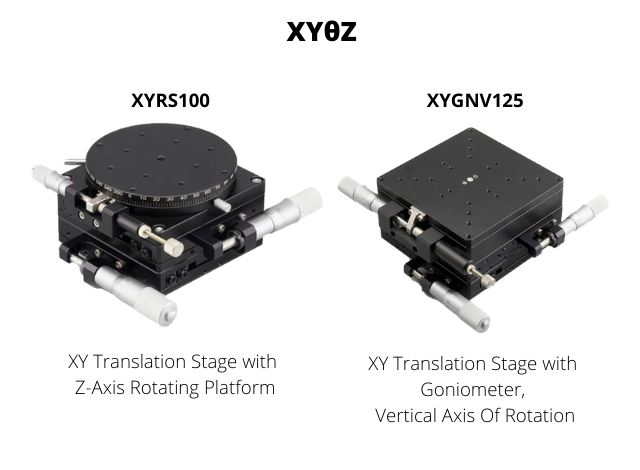 XYθZ

XYRS100

XY Translation Stage with Z-Axis Rotating Platform

XYGNV125

XY Translation Stage with Goniometer, Vertical Axis Of Rotation